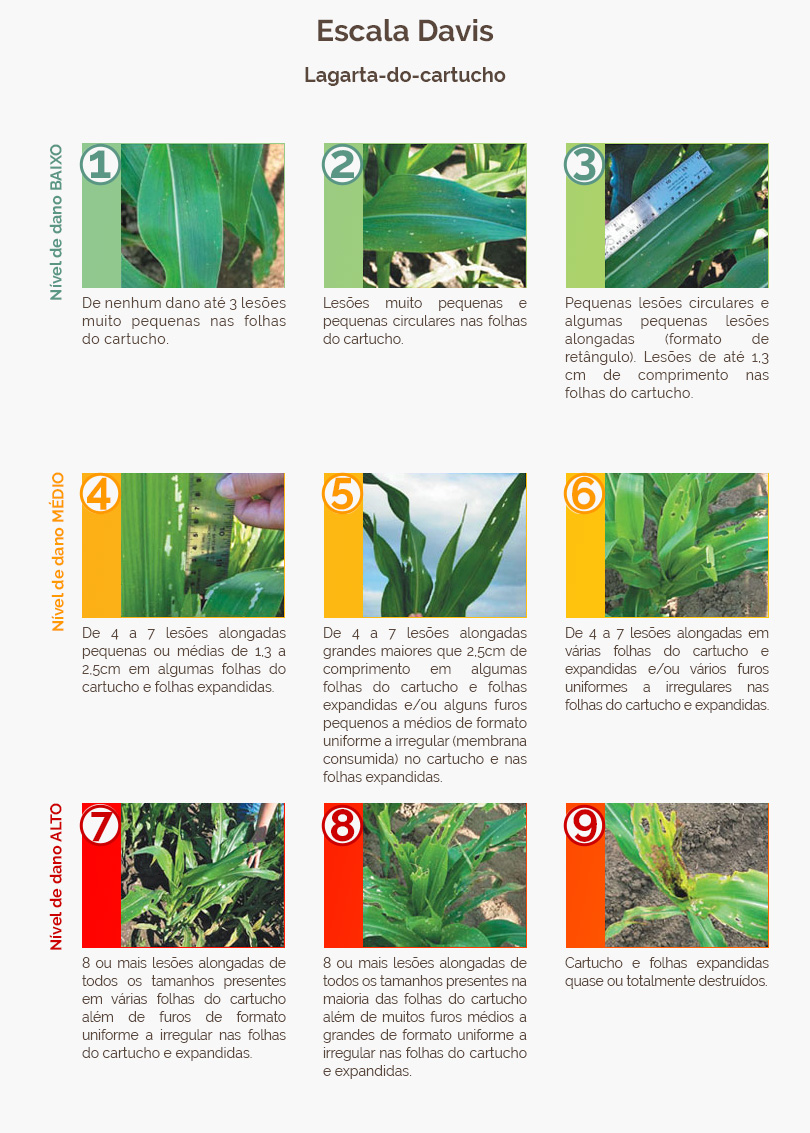 Escala Davis

Lagarta-do-cartucho

Nível de dano BAIXO

1

De nenhum dano até 3 lesões muito pequenas nas folhas do cartucho.

2

Lesões muito pequenas e pequenas circulares nas folhas do cartucho.

3

Pequenas lesões circulares e algumas pequenas lesões alongadas (formato de retângulo). Lesões de até 1,3 cm de comprimento nas folhas do cartucho.

Nível de dano MÉDIO

4

De 4 a 7 lesões alongadas pequenas ou médias de 1,3 a 2,5cm em algumas folhas do cartucho e folhas expandidas.

5

De 4 a 7 lesões alongadas grandes maiores que 2,5cm de comprimento em algumas folhas do cartucho e folhas expandidas e/ou alguns furos pequenos a médios de formato uniforme a irregular (membrana consumida) no cartucho e nas folhas expandidas.

6

De 4 a 7 lesões alongadas em várias folhas do cartucho e expandidas e/ou vários furos uniformes a irregulares nas folhas do cartucho e expandidas.

Nível de dano ALTO

7

8 ou mais lesões alongadas de todos os tamanhos presentes em várias folhas do cartucho além de furos de formato uniforme a irregular nas folhas do cartucho e expandidas.

8

8 ou mais lesões alongadas de todos os tamanhos presentes na maioria das folhas do cartucho além de muitos furos médios a grandes de formato uniforme a irregular nas folhas do cartucho e expandidas.

9

Cartucho e folhas expandidas quase ou totalmente destruídos.